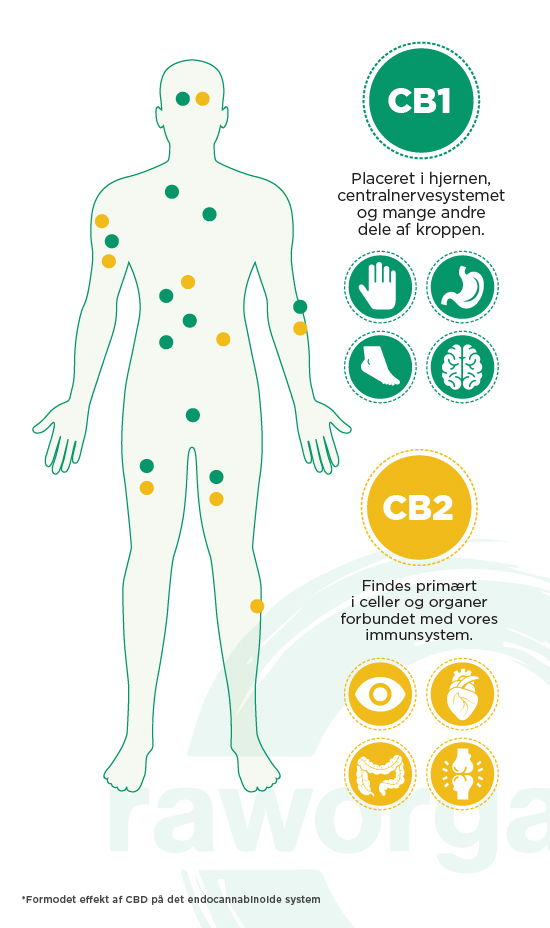 CB1

Placeret i hjernen, centralnervesystemet og mange andre dele af kroppen.

CB2

Findes primært i celler og organer forbundet med vores immunsystem.

raworga

*Formodet effekt af CBD på det endocannabinoide system