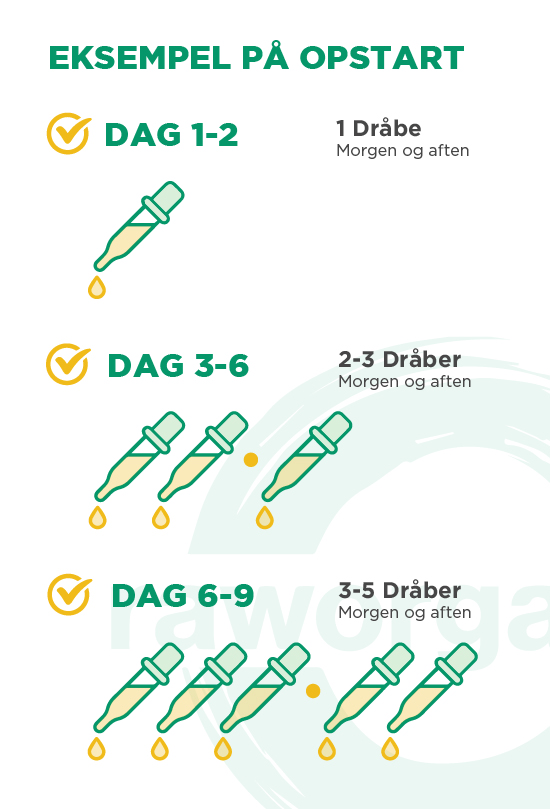 EKSEMPEL PÅ OPSTART

DAG 1-2

1 Dråbe
Morgen og aften

DAG 3-6

2-3 Dråber
Morgen og aften

DAG 6-9

3-5 Dråber
Morgen og aften

raworga